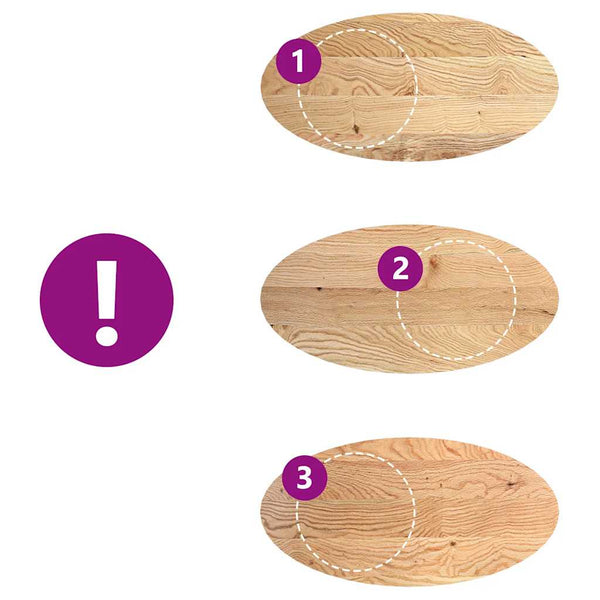 1

!

2

3