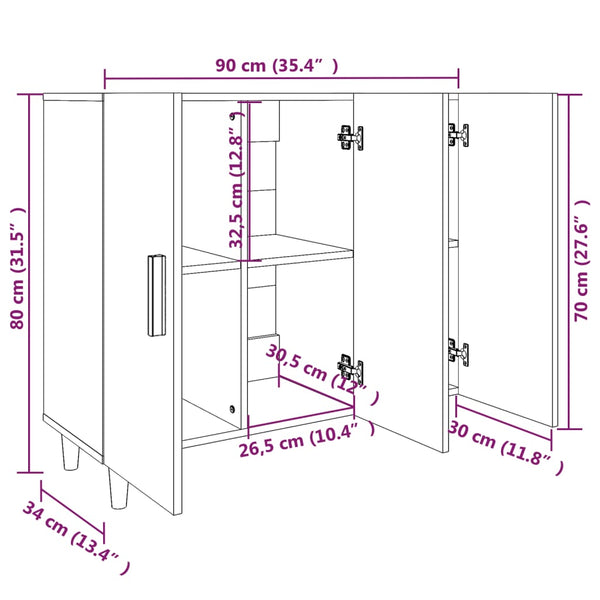 90 cm (35.4″ )

80 cm (31.5″ )

32,5 cm (12.8″ )

70 cm (27.6″ )

30,5 cm (12″ )

26,5 cm (10.4″ )

30 cm (11.8″ )

34 cm (13.4″ )